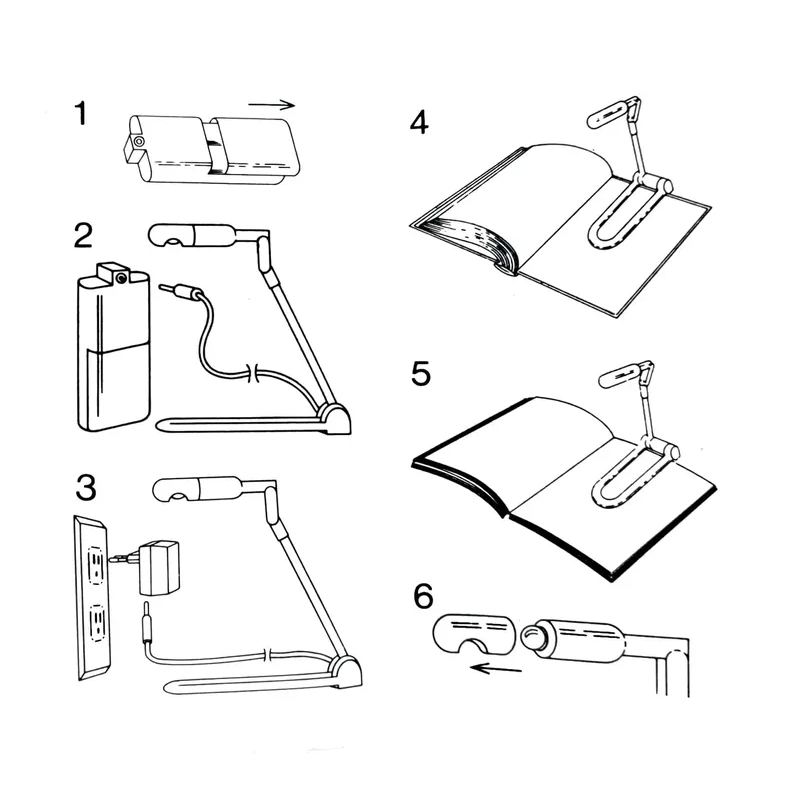 1

2

3

4

5

6